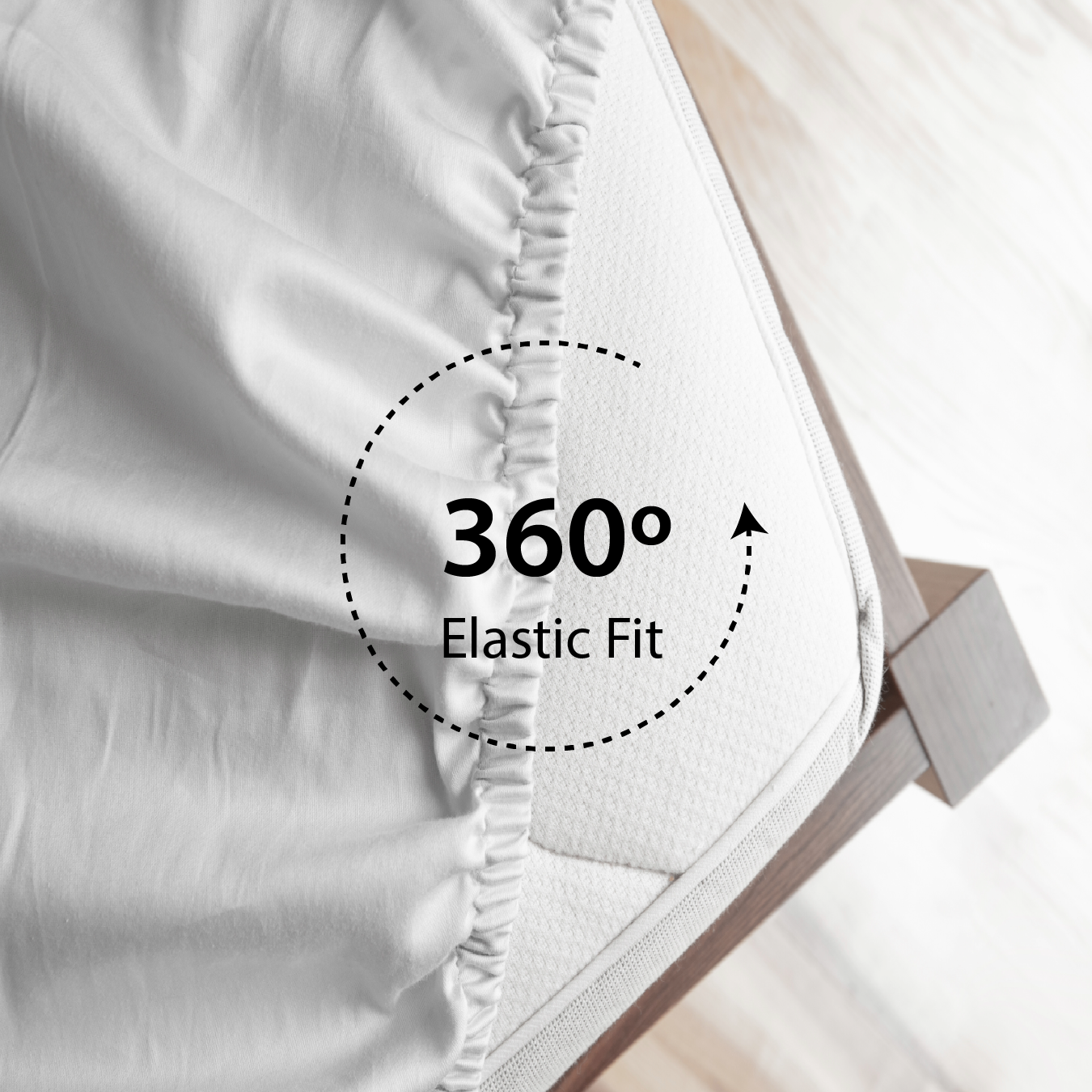 360º
Elastic Fit