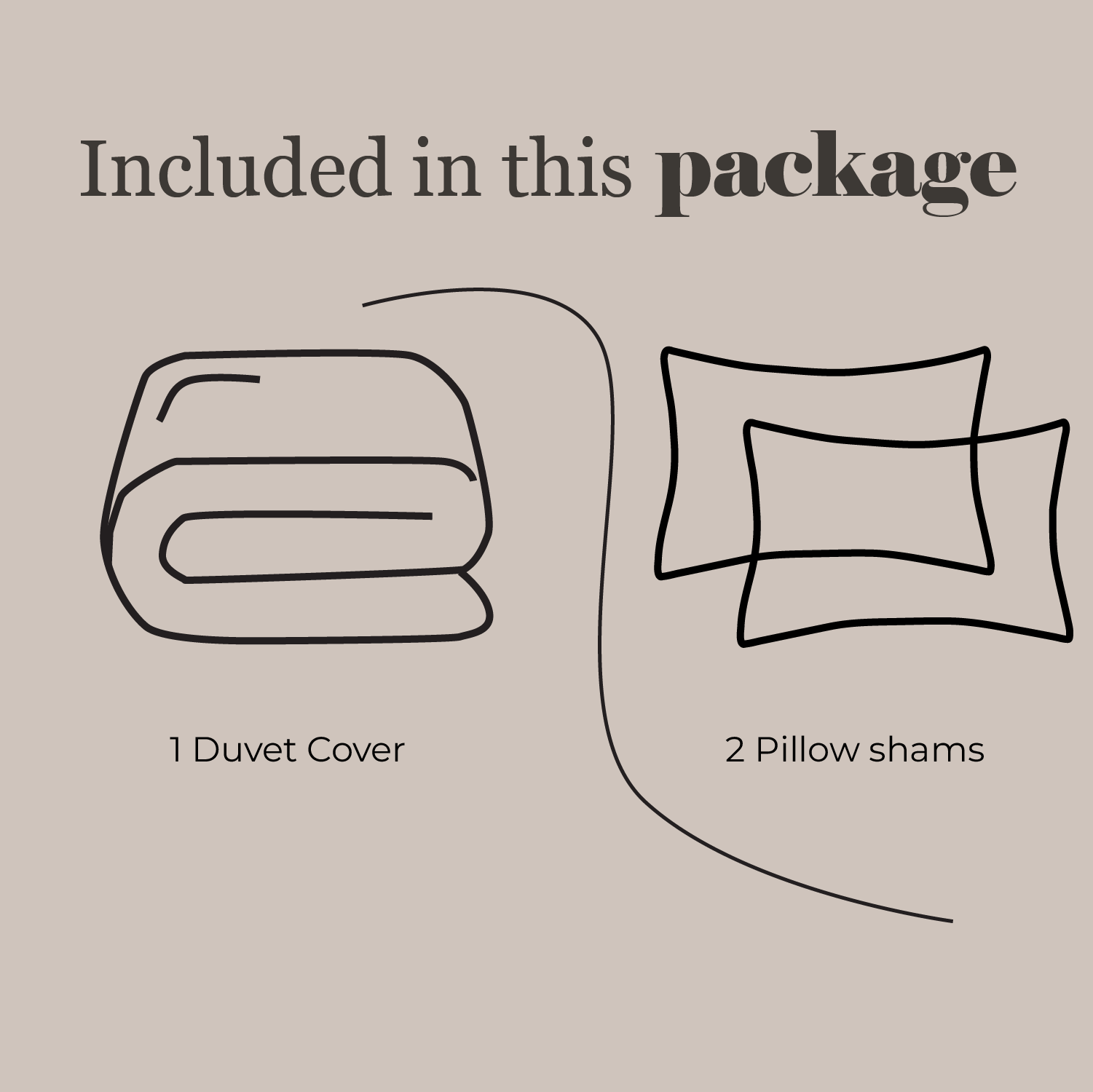 Included in this package

1 Duvet Cover

2 Pillow shams