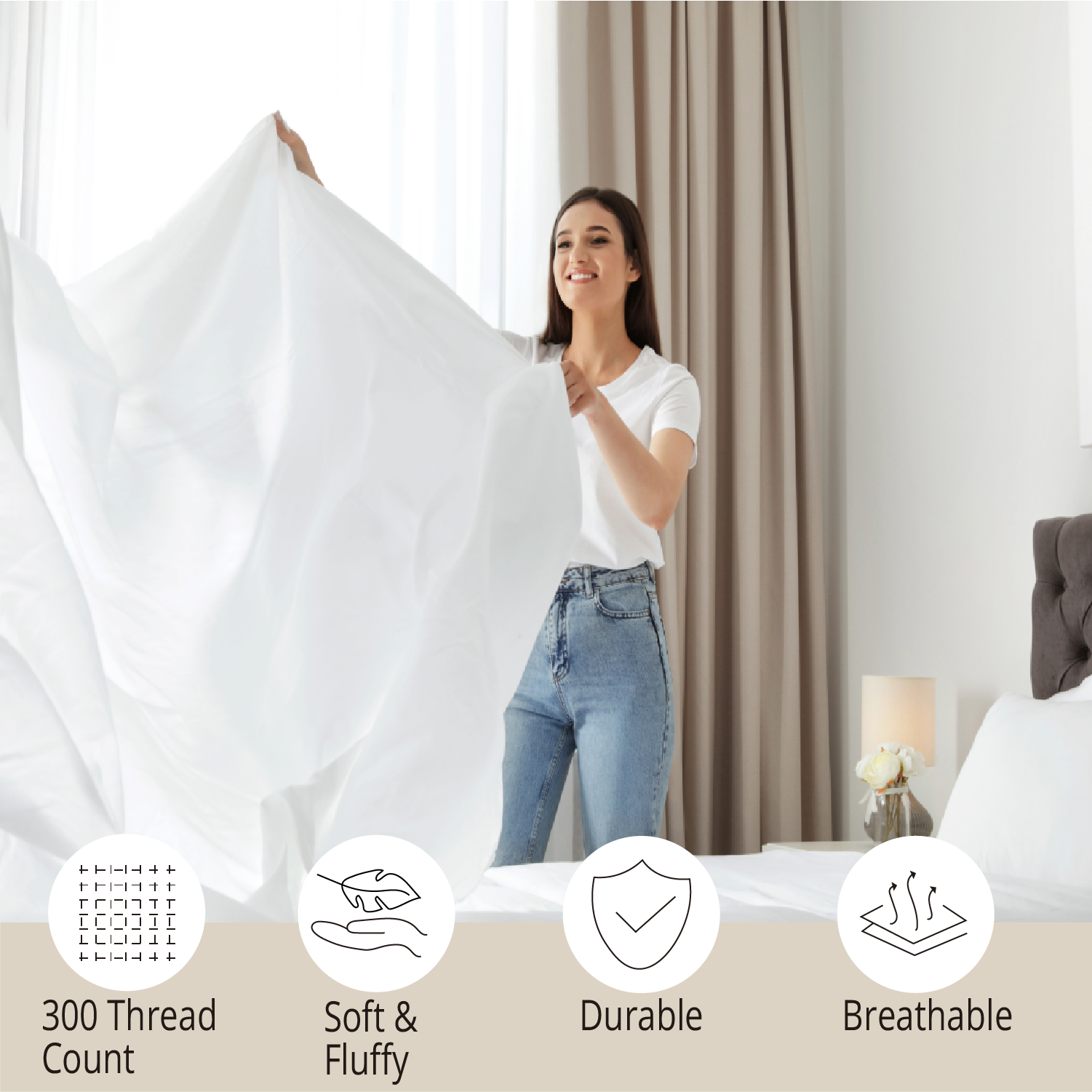 300 Thread Count

Soft & Fluffy

Durable

Breathable